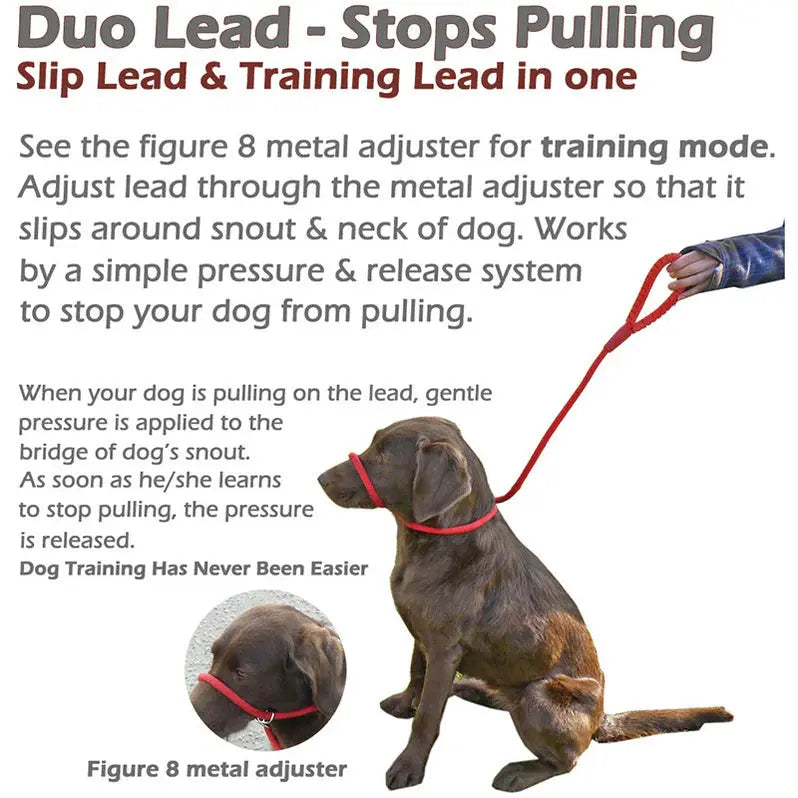 Duo Lead - Stops Pulling
Slip Lead & Training Lead in one

See the figure 8 metal adjuster for training mode. Adjust lead through the metal adjuster so that it slips around snout & neck of dog. Works by a simple pressure & release system to stop your dog from pulling.

When your dog is pulling on the lead, gentle pressure is applied to the bridge of dog's snout. As soon as he/she learns to stop pulling, the pressure is released.
Dog Training Has Never Been Easier

Figure 8 metal adjuster